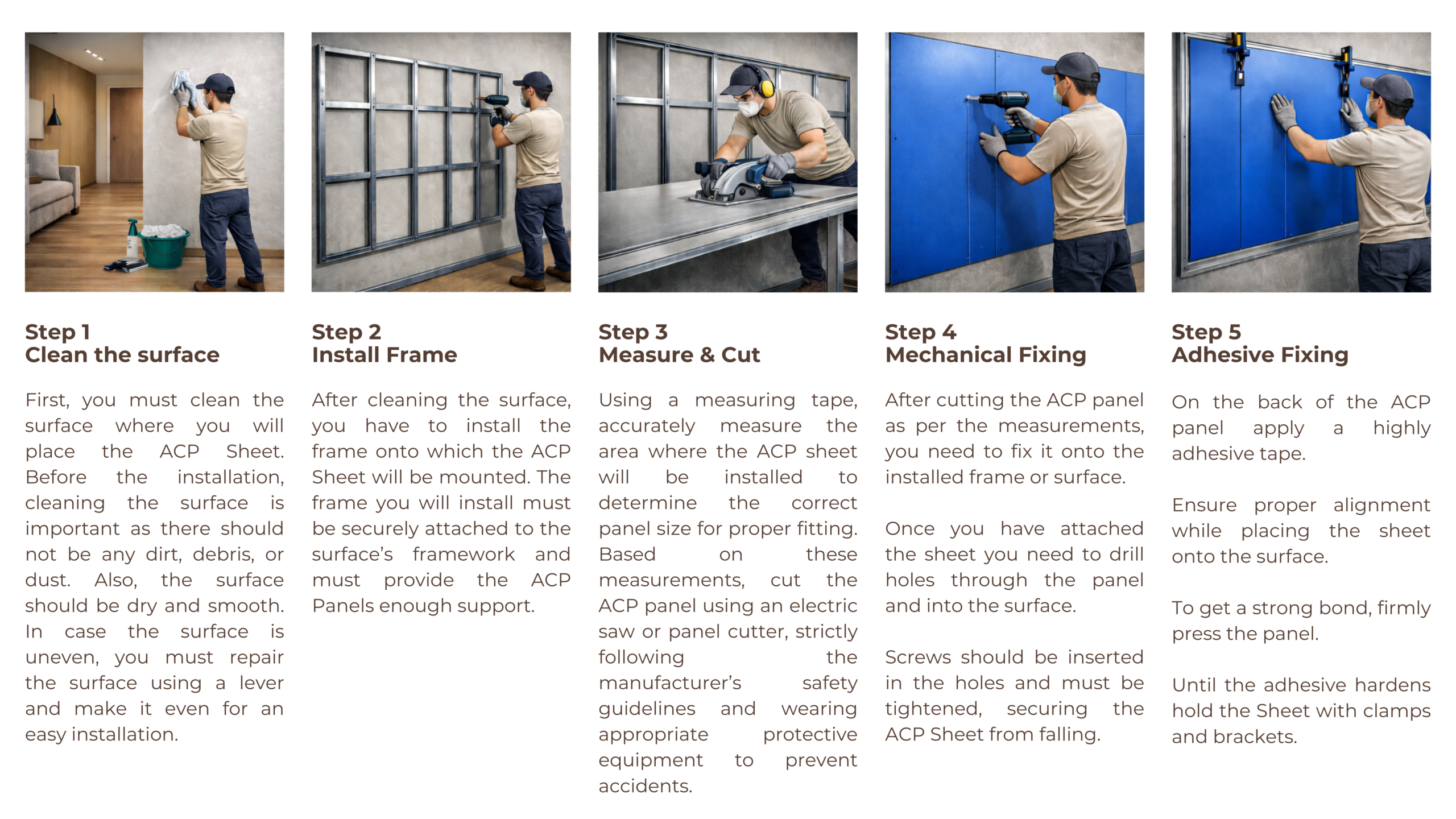 Step 1
Clean the surface

First, you must clean the surface where you will place the ACP Sheet. Before the installation, cleaning the surface is important as there should not be any dirt, debris, or dust. Also, the surface should be dry and smooth. In case the surface is uneven, you must repair the surface using a lever and make it even for an easy installation.

Step 2
Install Frame

After cleaning the surface, you have to install the frame onto which the ACP Sheet will be mounted. The frame you will install must be securely attached to the surface's framework and must provide the ACP Panels enough support.

Step 3
Measure & Cut

Using a measuring tape, accurately measure the area where the ACP sheet will be installed to determine the correct panel size for proper fitting. Based on these measurements, cut the ACP panel using an electric saw or panel cutter, strictly following the manufacturer's safety guidelines and wearing appropriate protective equipment to prevent accidents.

Step 4
Mechanical Fixing

After cutting the ACP panel as per the measurements, you need to fix it onto the installed frame or surface.

Once you have attached the sheet you need to drill holes through the panel and into the surface.

Screws should be inserted in the holes and must be tightened, securing the ACP Sheet from falling.

Step 5
Adhesive Fixing

On the back of the ACP panel apply a highly adhesive tape.

Ensure proper alignment while placing the sheet onto the surface.

To get a strong bond, firmly press the panel.

Until the adhesive hardens hold the Sheet with clamps and brackets.